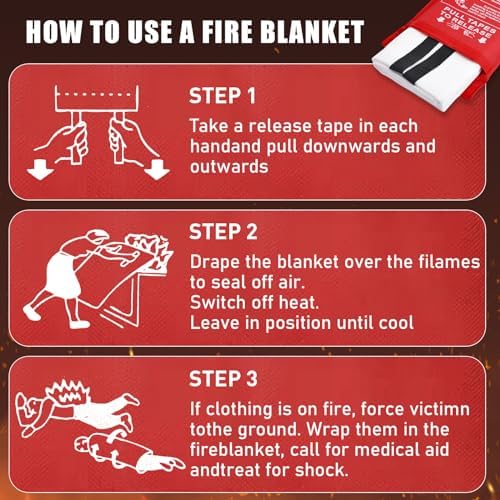 HOW TO USE A FIRE BLANKET

PULL TAPES TO RELEASE

STEP 1
Take a release tape in each handand pull downwards and outwards

STEP 2
Drape the blanket over the filames to seal off air.
Switch off heat.
Leave in position until cool

STEP 3
If clothing is on fire, force victimn tothe ground. Wrap them in the fireblanket, call for medical aid andtreat for shock.