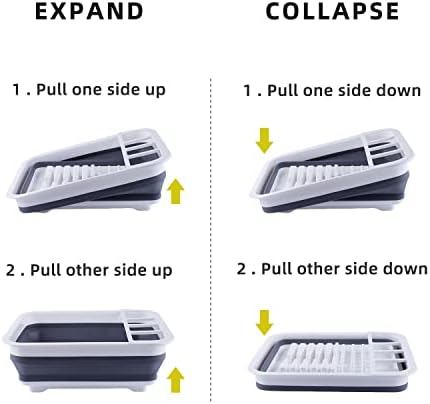 EXPAND

1 . Pull one side up

2 . Pull other side up

COLLAPSE

1 . Pull one side down

2 . Pull other side down