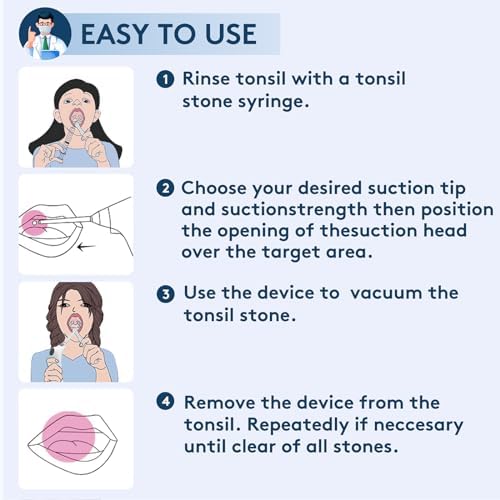 EASY TO USE

1 Rinse tonsil with a tonsil stone syringe.

2 Choose your desired suction tip and suctionstrength then position the opening of thesuction head over the target area.

3 Use the device to  vacuum the tonsil stone.

4 Remove the device from the tonsil. Repeatedly if neccesary until clear of all stones.