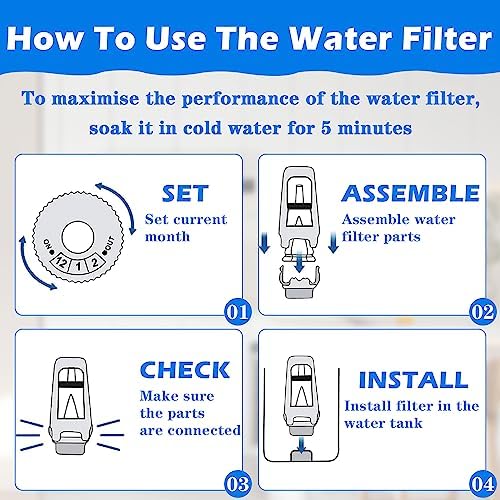 How To Use The Water Filter

To maximise the performance of the water filter, soak it in cold water for 5 minutes

ON 12 1 2 OUT

SET
Set current month

01

ASSEMBLE
Assemble water filter parts

02

CHECK
Make sure the parts are connected

03

INSTALL
Install filter in the water tank

04