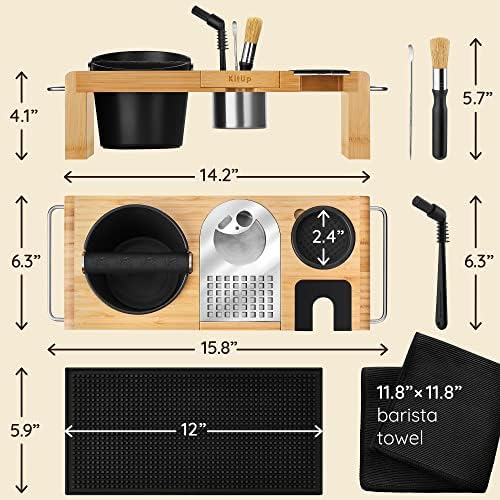 KitUp

4.1”

5.7”

14.2”

6.3”

2.4”

6.3”

15.8”

5.9”

12”

11.8”×11.8” barista towel