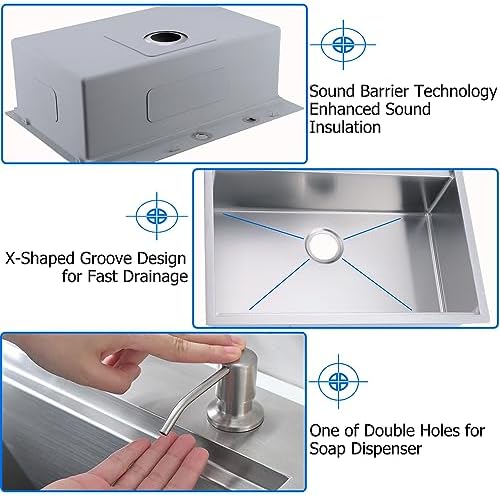 Sound Barrier Technology Enhanced Sound Insulation

X-Shaped Groove Design for Fast Drainage

One of Double Holes for Soap Dispenser