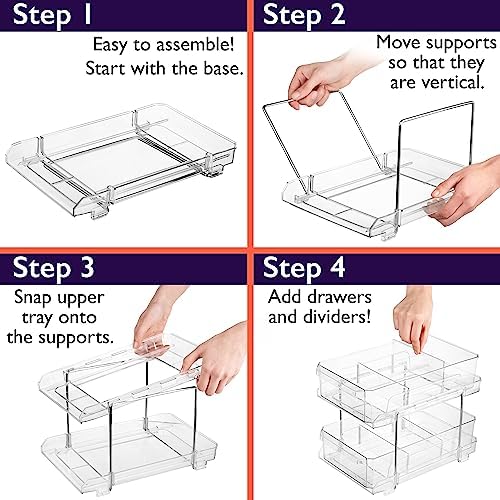 Step 1
Easy to assemble! Start with the base.

Step 2
Move supports so that they are vertical.

Step 3
Snap upper tray onto the supports.

Step 4
Add drawers and dividers!