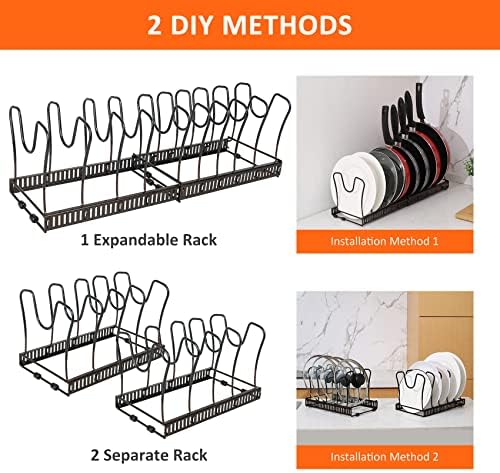 2 DIY METHODS

1 Expandable Rack

Installation Method 1

2 Separate Rack

Installation Method 2