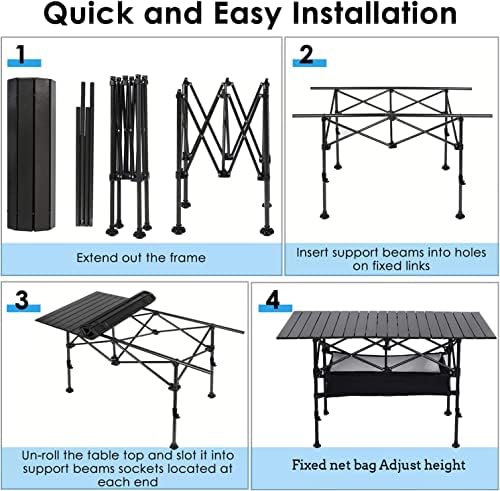 Quick and Easy Installation

1

Extend out the frame

2

Insert support beams into holes on fixed links

3

Un-roll the table top and slot it into support beams sockets located at each end

4

Fixed net bag Adjust height