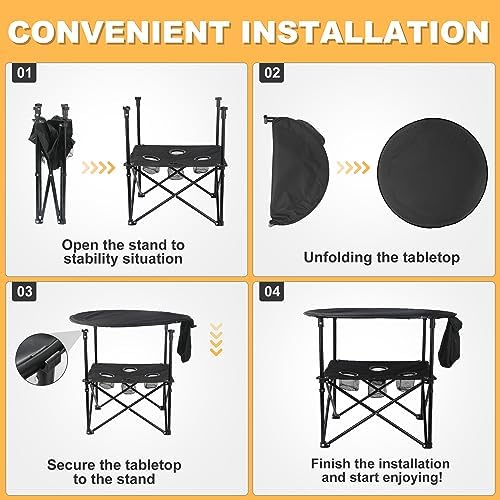 CONVENIENT INSTALLATION

01

Open the stand to stability situation

02

Unfolding the tabletop

03

Secure the tabletop to the stand

04

Finish the installation and start enjoying!