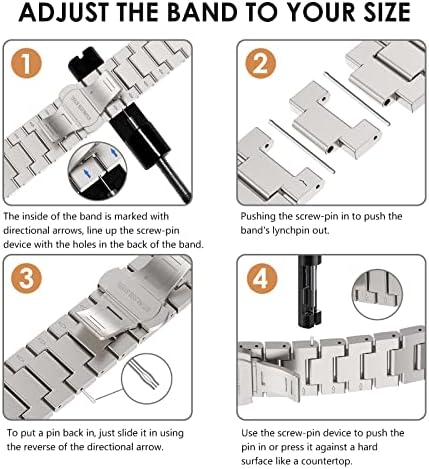 ADJUST THE BAND TO YOUR SIZE

1

The inside of the band is marked with directional arrows, line up the screw-pin device with the holes in the back of the band.

2

Pushing the screw-pin in to push the band's lynchpin out.

3

To put a pin back in, just slide it in using the reverse of the directional arrow.

4

Use the screw-pin device to push the pin in or press it against a hard surface like a countertop.