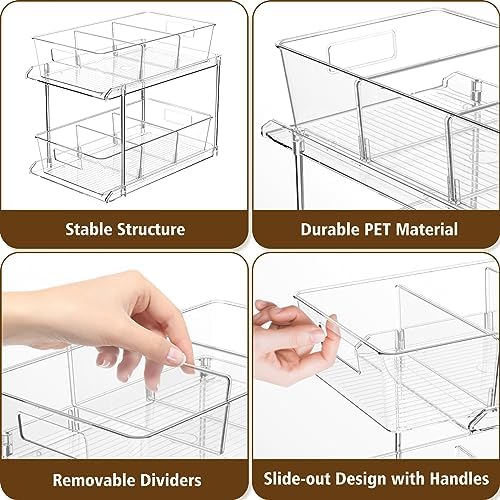 Stable Structure

Durable PET Material

Removable Dividers

Slide-out Design with Handles