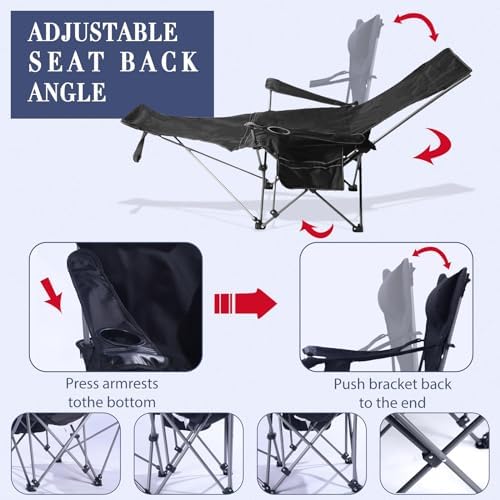 ADJUSTABLE SEAT BACK ANGLE

Press armrests tothe bottom

Push bracket back to the end