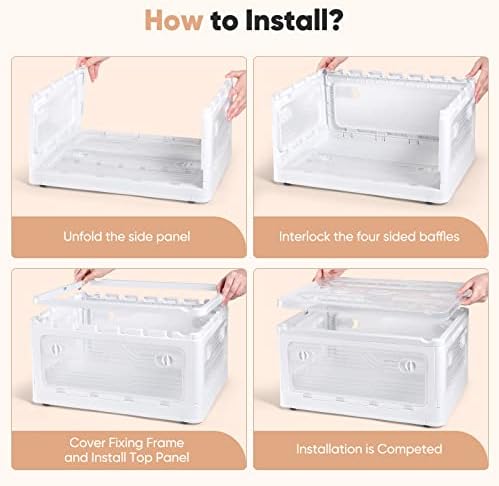 How to Install?

Unfold the side panel

Interlock the four sided baffles

Cover Fixing Frame and Install Top Panel

Installation is Competed