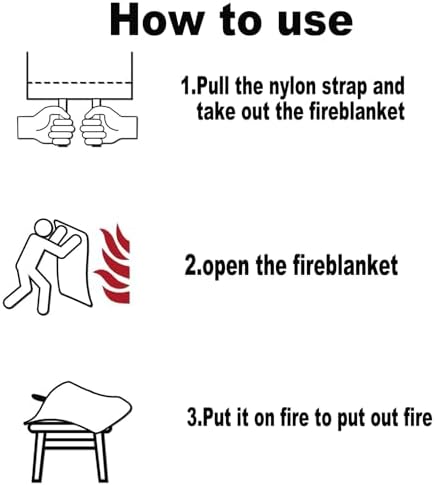 How to use

1.Pull the nylon strap and take out the fireblanket

2.open the fireblanket

3.Put it on fire to put out fire