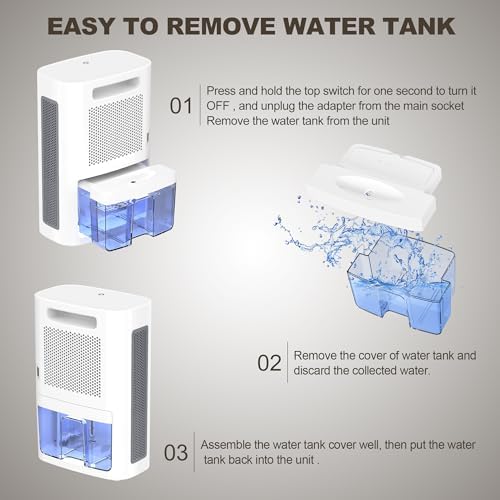 EASY TO REMOVE WATER TANK

01 Press and hold the top switch for one second to turn it OFF , and unplug the adapter from the main socket Remove the water tank from the unit

02 Remove the cover of water tank and discard the collected water.

03 Assemble the water tank cover well, then put the water tank back into the unit .