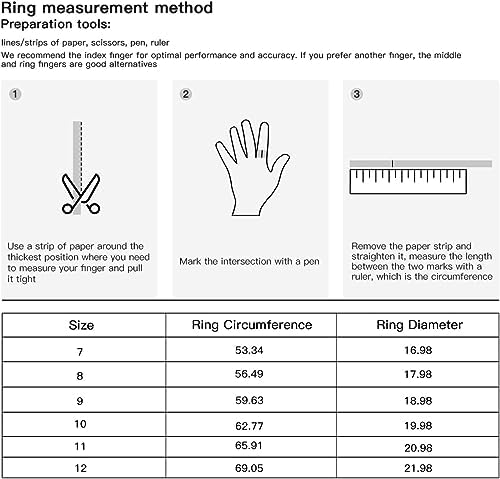 Ring measurement method
Preparation tools:

lines/strips of paper, scissors, pen, ruler

We recommend the index finger for optimal performance and accuracy. If you prefer another finger, the middle and ring fingers are good alternatives

1

Use a strip of paper around the thickest position where you need to measure your finger and pull it tight

2

Mark the intersection with a pen

3

Remove the paper strip and straighten it, measure the length between the two marks with a ruler, which is the circumference

| Size | Ring Circumference | Ring Diameter |
|---|---|---|
| 7 | 53.34 | 16.98 |
| 8 | 56.49 | 17.98 |
| 9 | 59.63 | 18.98 |
| 10 | 62.77 | 19.98 |
| 11 | 65.91 | 20.98 |
| 12 | 69.05 | 21.98 |