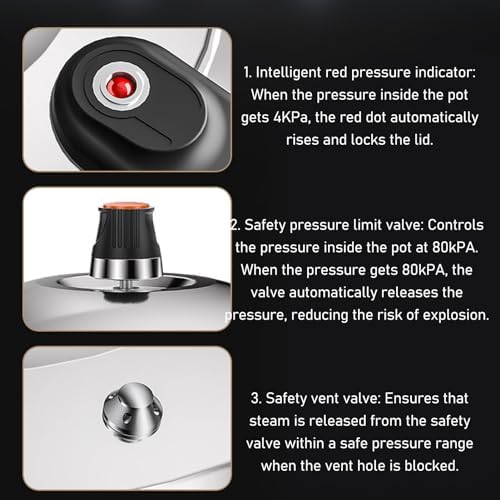 1. Intelligent red pressure indicator: When the pressure inside the pot gets 4KPa, the red dot automatically rises and locks the lid.

2. Safety pressure limit valve: Controls the pressure inside the pot at 80kPA. When the pressure gets 80kPA, the valve automatically releases the pressure, reducing the risk of explosion.

3. Safety vent valve: Ensures that steam is released from the safety valve within a safe pressure range when the vent hole is blocked.