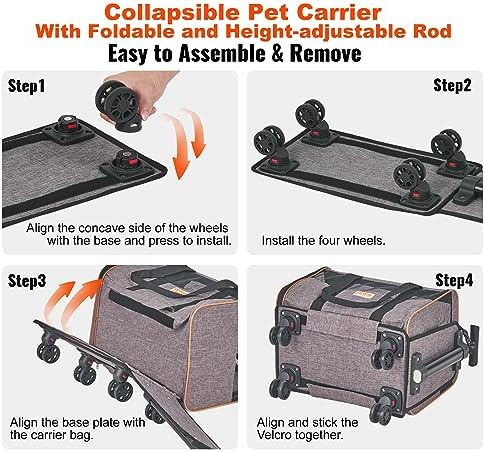 Collapsible Pet Carrier
With Foldable and Height-adjustable Rod
Easy to Assemble & Remove

Step1

Align the concave side of the wheels with the base and press to install.

Step2

Install the four wheels.

Step3

Align the base plate with the carrier bag.

Step4

Align and stick the Velcro together.