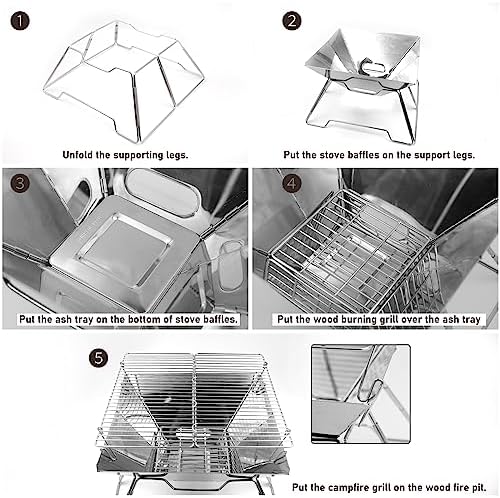 1

Unfold the supporting legs.

2

Put the stove baffles on the support legs.

3

Put the ash tray on the bottom of stove baffles.

4

Put the wood burning grill over the ash tray

5

Put the campfire grill on the wood fire pit.