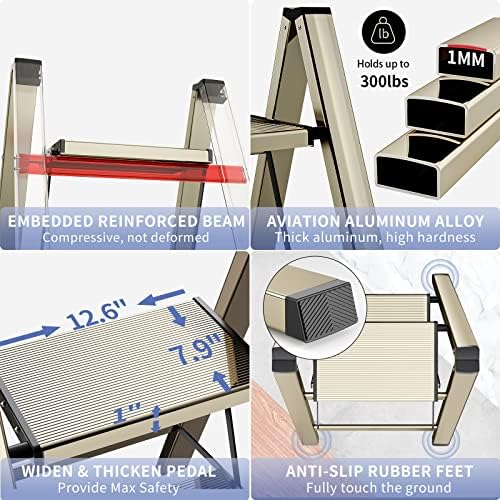 EMBEDDED REINFORCED BEAM
Compressive, not deformed

lb
Holds up to
300lbs

1MM

AVIATION ALUMINUM ALLOY
Thick aluminum, high hardness

12.6"

7.9"

1"

WIDEN & THICKEN PEDAL
Provide Max Safety

ANTI-SLIP RUBBER FEET
Fully touch the ground