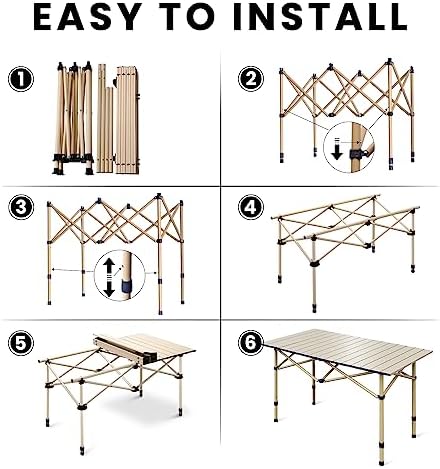 EASY TO INSTALL

1

2

3

4

5

6