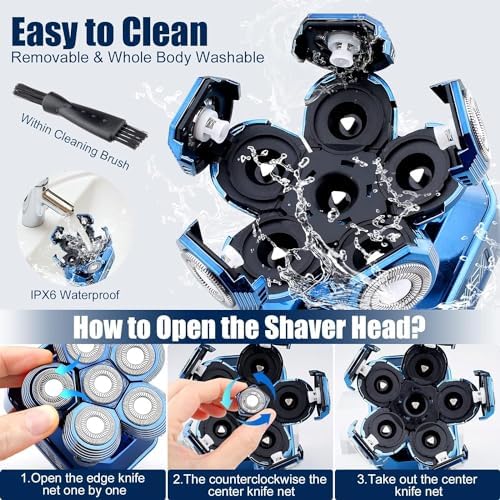 Easy to Clean
Removable & Whole Body Washable

Within Cleaning Brush

IPX6 Waterproof

How to Open the Shaver Head?

1.Open the edge knife net one by one

2.The counterclockwise the center knife net

3.Take out the center knife net