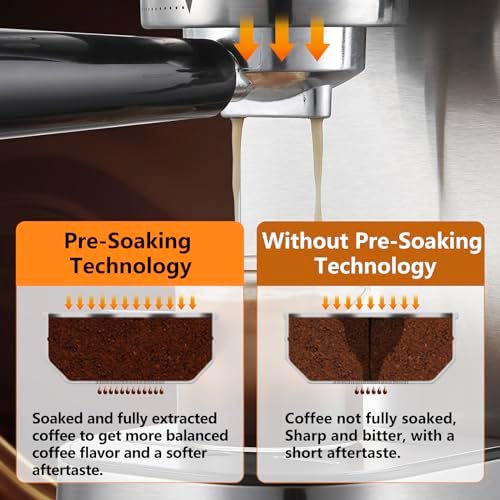 Pre-Soaking Technology

Soaked and fully extracted coffee to get more balanced coffee flavor and a softer aftertaste.

Without Pre-Soaking Technology

Coffee not fully soaked, Sharp and bitter, with a short aftertaste.