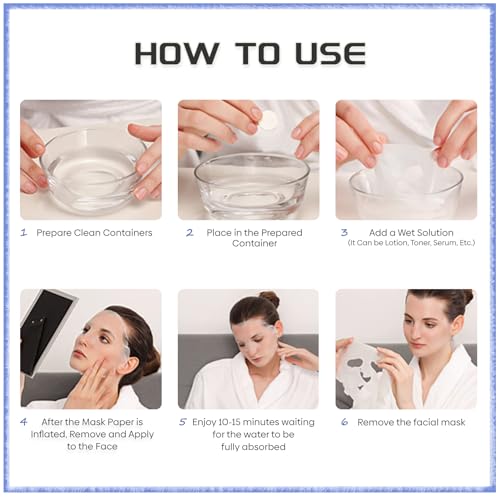 HOW TO USE

1 Prepare Clean Containers

2 Place in the Prepared Container

3 Add a Wet Solution
(It Can be Lotion, Toner, Serum, Etc.)

4 After the Mask Paper is Inflated, Remove and Apply to the Face

5 Enjoy 10-15 minutes waiting for the water to be fully absorbed

6 Remove the facial mask