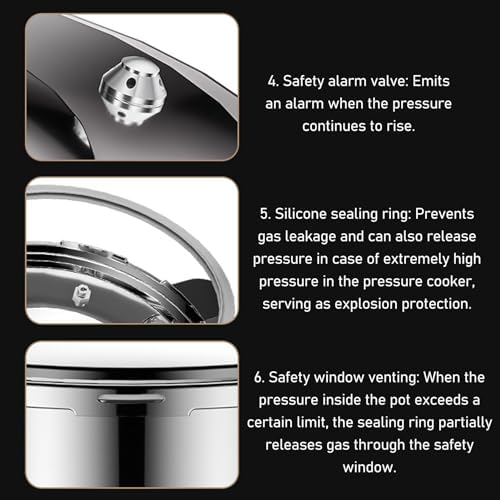 4. Safety alarm valve: Emits an alarm when the pressure continues to rise.

5. Silicone sealing ring: Prevents gas leakage and can also release pressure in case of extremely high pressure in the pressure cooker, serving as explosion protection.

6. Safety window venting: When the pressure inside the pot exceeds a certain limit, the sealing ring partially releases gas through the safety window.