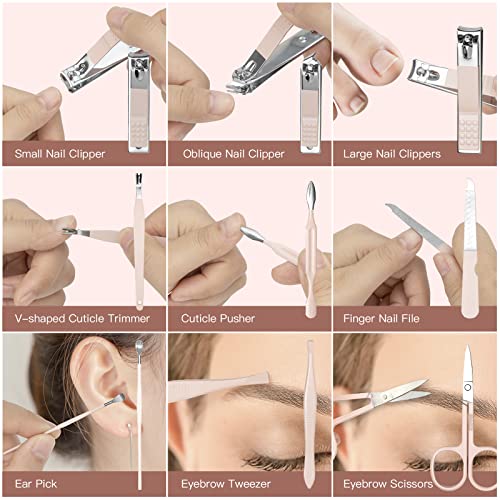 Small Nail Clipper

Oblique Nail Clipper

Large Nail Clippers

V-shaped Cuticle Trimmer

Cuticle Pusher

Finger Nail File

Ear Pick

Eyebrow Tweezer

Eyebrow Scissors