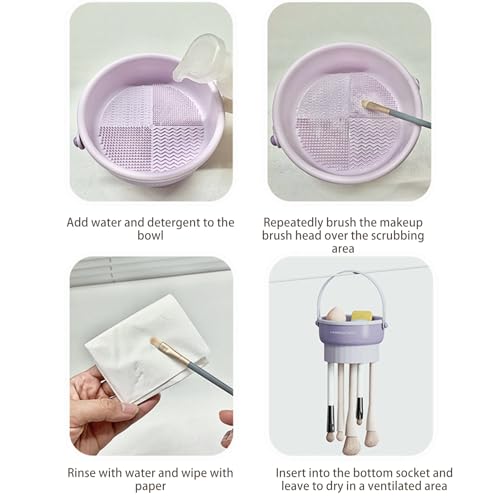 Add water and detergent to the bowl

Repeatedly brush the makeup brush head over the scrubbing area

Rinse with water and wipe with paper

Insert into the bottom socket and leave to dry in a ventilated area