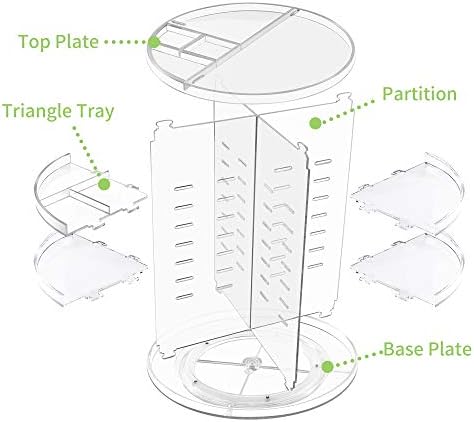 Top Plate
Partition
Triangle Tray
Base Plate