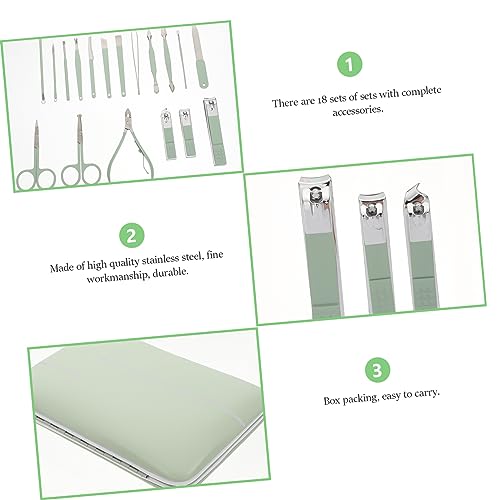 1

There are 18 sets of sets with complete accessories.

2

Made of high quality stainless steel, fine workmanship, durable.

3

Box packing, easy to carry.