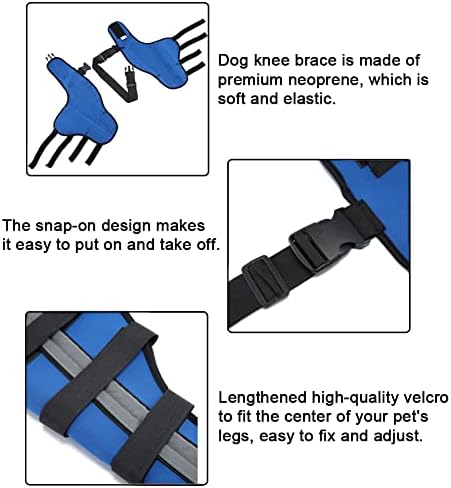 Dog knee brace is made of premium neoprene, which is soft and elastic.

The snap-on design makes it easy to put on and take off.

Lengthened high-quality velcro to fit the center of your pet's legs, easy to fix and adjust.