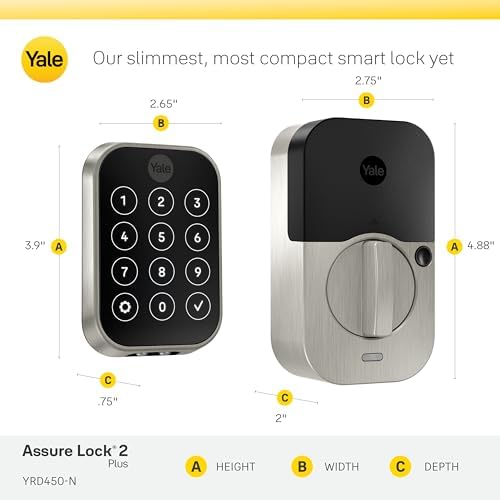 Yale

Our slimmest, most compact smart lock yet

2.65"
B

Yale

1 2 3
4 5 6
7 8 9
0

3.9" A

C
.75"

2.75"
B

Yale

A 4.88"

C
2"

Assure Lock® 2
Plus
YRD450-N

A HEIGHT
B WIDTH
C DEPTH