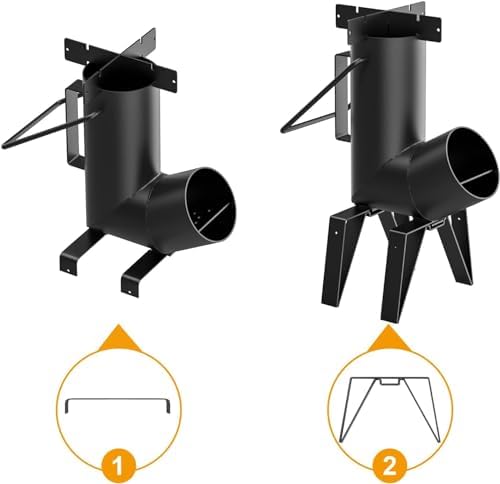 1

2