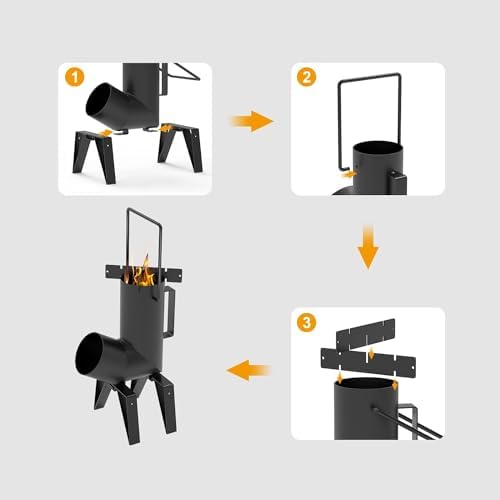 1

2

3