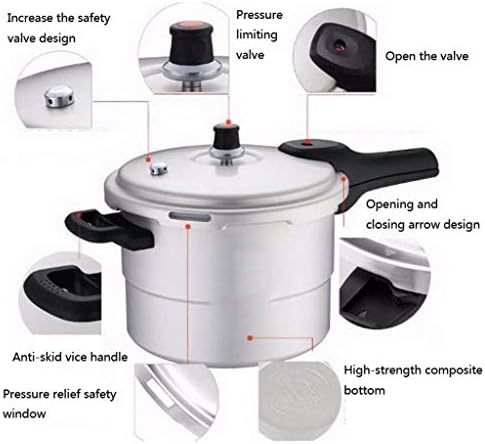 Increase the safety valve design

Pressure limiting valve

Open the valve

Opening and closing arrow design

Anti-skid vice handle

Pressure relief safety window

High-strength composite bottom