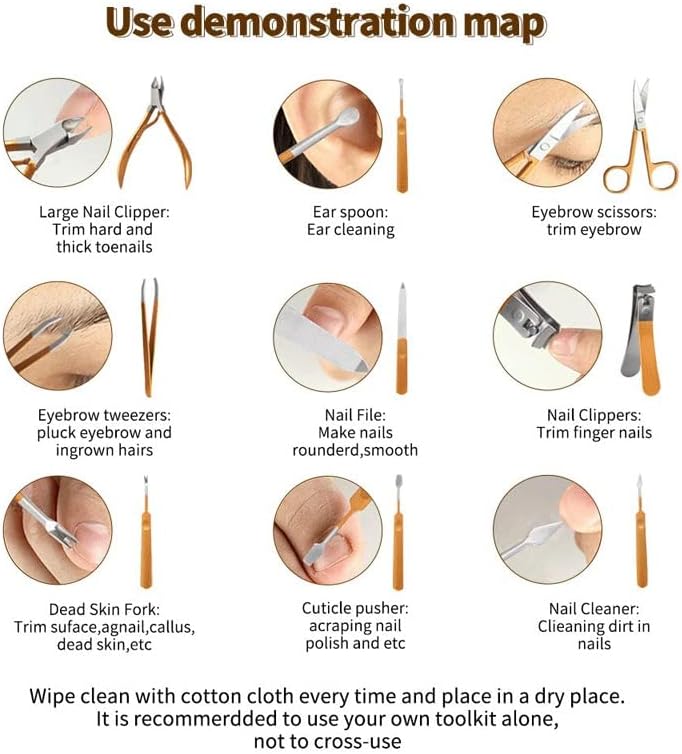 Use demonstration map

Large Nail Clipper: Trim hard and thick toenails

Ear spoon: Ear cleaning

Eyebrow scissors: trim eyebrow

Eyebrow tweezers: pluck eyebrow and ingrown hairs

Nail File: Make nails rounderd,smooth

Nail Clippers: Trim finger nails

Dead Skin Fork: Trim suface,agnail,callus, dead skin,etc

Cuticle pusher: acraping nail polish and etc

Nail Cleaner: Clieaning dirt in nails

Wipe clean with cotton cloth every time and place in a dry place. It is recommerdded to use your own toolkit alone, not to cross-use