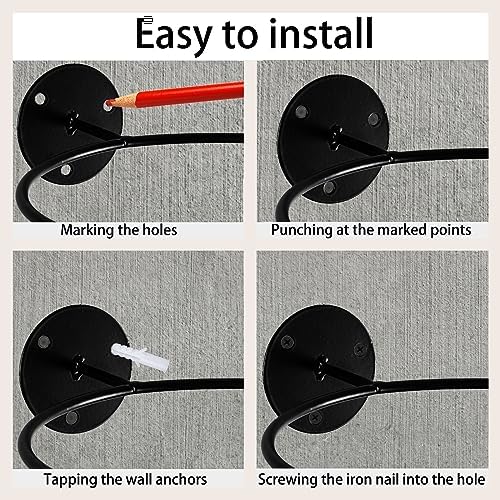 Easy to install

Marking the holes

Punching at the marked points

Tapping the wall anchors

Screwing the iron nail into the hole