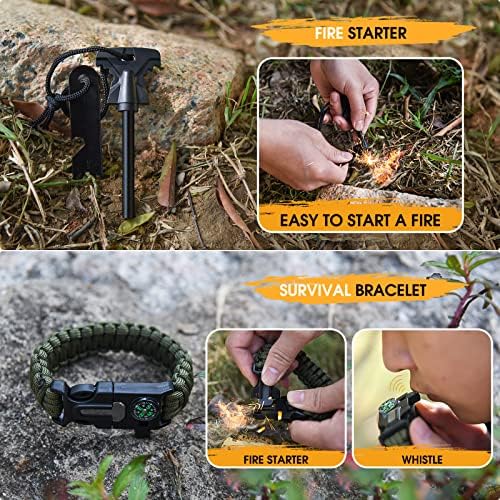 FIRE STARTER

EASY TO START A FIRE

SURVIVAL BRACELET

FIRE STARTER

WHISTLE