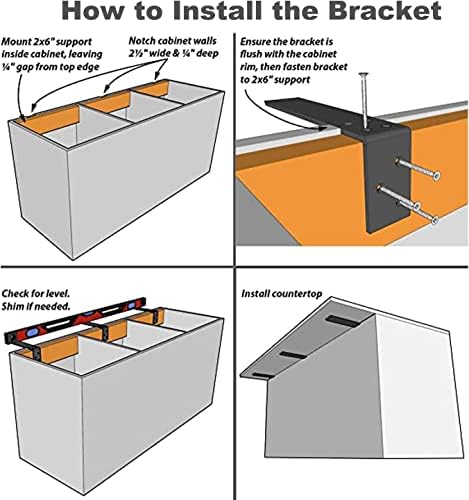 How to Install the Bracket

Mount 2x6" support inside cabinet, leaving ¼" gap from top edge

Notch cabinet walls 2½" wide & ¼" deep

Ensure the bracket is flush with the cabinet rim, then fasten bracket to 2x6" support

Check for level. Shim if needed.

Install countertop