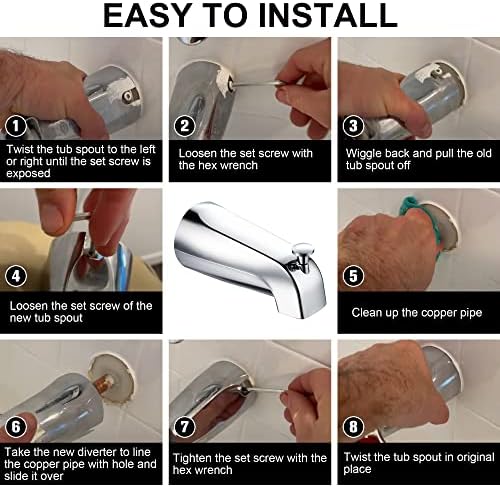 EASY TO INSTALL

1
Twist the tub spout to the left or right until the set screw is exposed

2
Loosen the set screw with the hex wrench

3
Wiggle back and pull the old tub spout off

4
Loosen the set screw of the new tub spout

5
Clean up the copper pipe

6
Take the new diverter to line the copper pipe with hole and slide it over

7
Tighten the set screw with the hex wrench

8
Twist the tub spout in original place