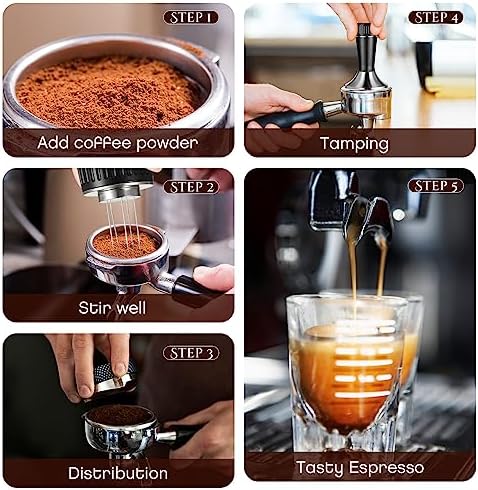 STEP 1
Add coffee powder

STEP 2
Stir well

STEP 3
Distribution

STEP 4
Tamping

STEP 5
Tasty Espresso