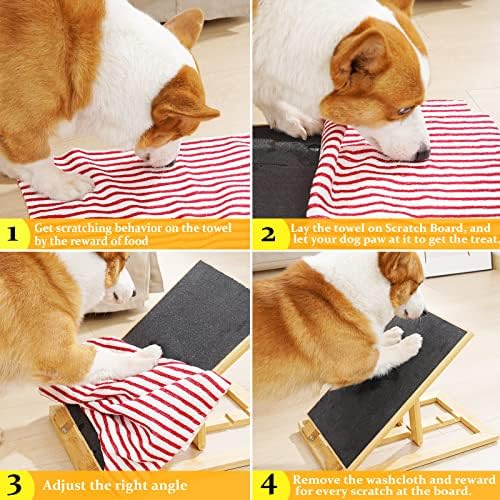 1 Get scratching behavior on the towel by the reward of food

2 Lay the towel on Scratch Board, and let your dog paw at it to get the treat.

3 Adjust the right angle

4 Remove the washcloth and reward for every scratch at the board.