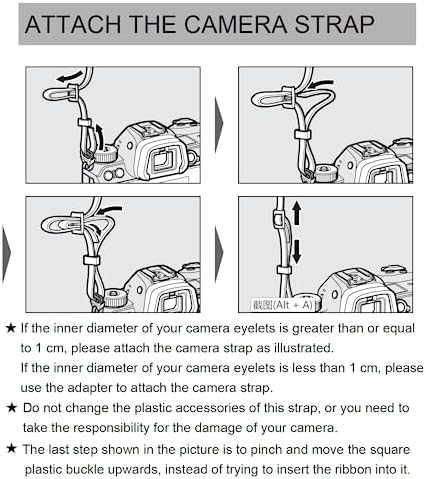 ATTACH THE CAMERA STRAP

截图(Alt + A)

★ If the inner diameter of your camera eyelets is greater than or equal to 1 cm, please attach the camera strap as illustrated.
If the inner diameter of your camera eyelets is less than 1 cm, please use the adapter to attach the camera strap.

★ Do not change the plastic accessories of this strap, or you need to take the responsibility for the damage of your camera.

★ The last step shown in the picture is to pinch and move the square plastic buckle upwards, instead of trying to insert the ribbon into it.