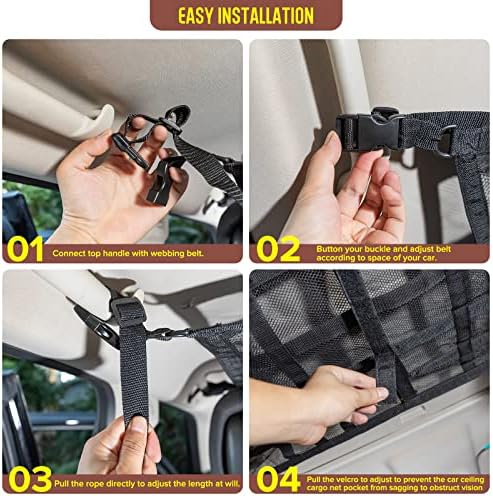 EASY INSTALLATION

01 Connect top handle with webbing belt.

02 Button your buckle and adjust belt according to space of your car.

03 Pull the rope directly to adjust the length at will.

04 Pull the velcro to adjust to prevent the car ceiling cargo net pocket from sagging to obstruct vision