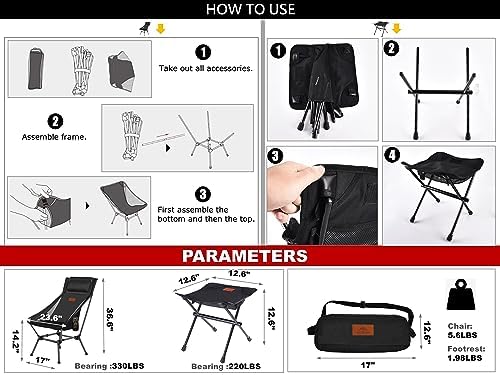 HOW TO USE

1
Take out all accessories.

2
Assemble frame.

3
First assemble the bottom and then the top.

1

2

3

4

PARAMETERS

23.6"
36.6"
14.2"
17"
Bearing :330LBS

12.6"
12.6"
12.6"
Bearing :220LBS

12.6"
17"

Chair:
5.6LBS
Footrest:
1.98LBS