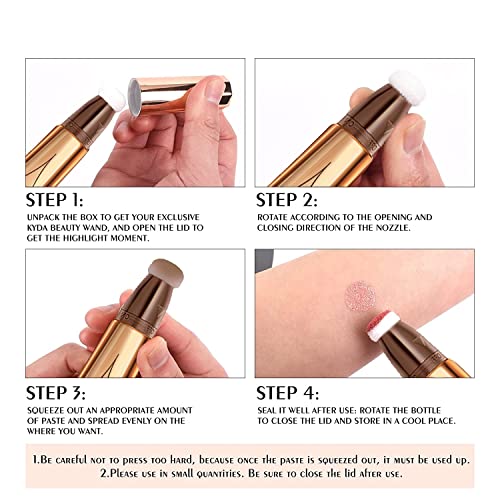 STEP 1:

UNPACK THE BOX TO GET YOUR EXCLUSIVE KYDA BEAUTY WAND, AND OPEN THE LID TO GET THE HIGHLIGHT MOMENT.

STEP 2:

ROTATE ACCORDING TO THE OPENING AND CLOSING DIRECTION OF THE NOZZLE.

STEP 3:

SQUEEZE OUT AN APPROPRIATE AMOUNT OF PASTE AND SPREAD EVENLY ON THE WHERE YOU WANT.

STEP 4:

SEAL IT WELL AFTER USE: ROTATE THE BOTTLE TO CLOSE THE LID AND STORE IN A COOL PLACE.

1.Be careful not to press too hard, because once the paste is squeezed out, it must be used up.
2.Please use in small quantities. Be sure to close the lid after use.