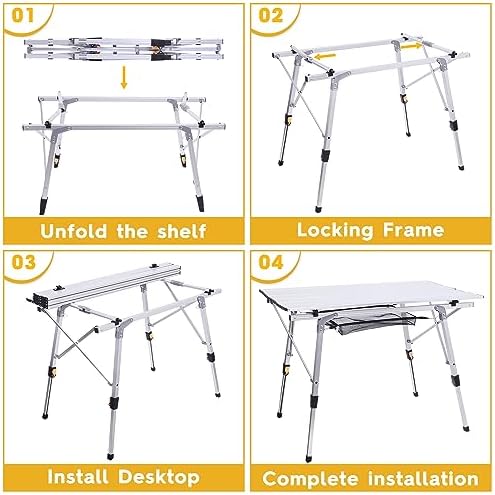 01

Unfold the shelf

02

Locking Frame

03

Install Desktop

04

Complete installation