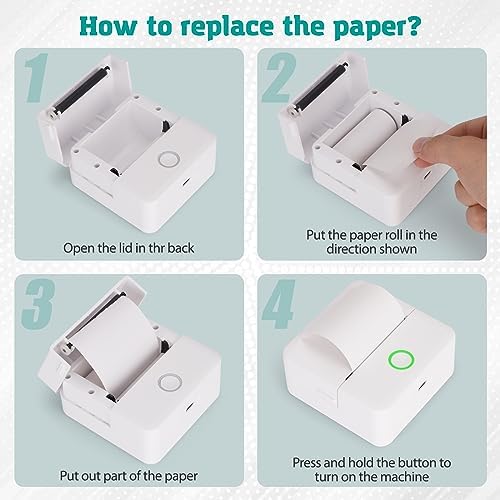 How to replace the paper?

1

Open the lid in thr back

2

Put the paper roll in the direction shown

3

Put out part of the paper

4

Press and hold the button to turn on the machine