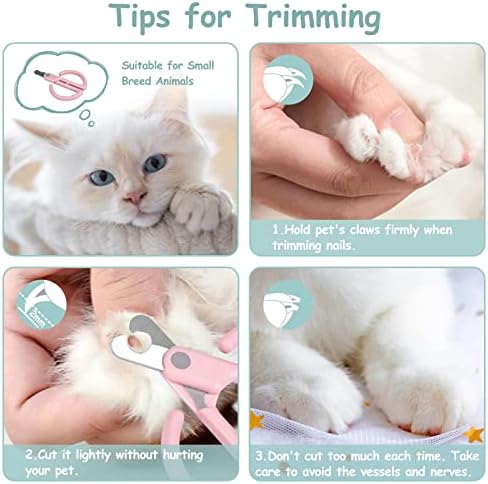 Tips for Trimming

Suitable for Small Breed Animals

1.Hold pet's claws firmly when trimming nails.

2mm

2.Cut it lightly without hurting your pet.

3.Don't cut too much each time. Take care to avoid the vessels and nerves.