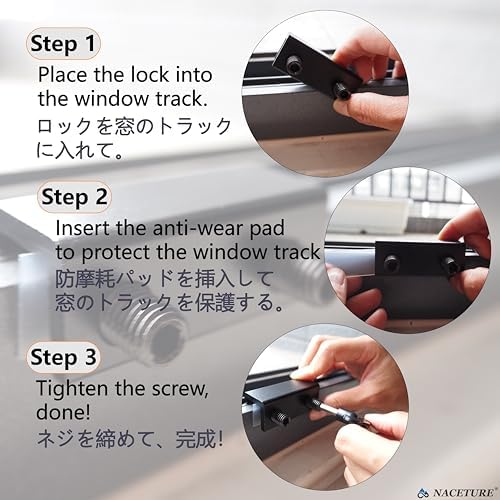 Step 1
Place the lock into the window track.
ロックを窓のトラックに入れて。

Step 2
Insert the anti-wear pad to protect the window track
防摩耗パッドを挿入して窓のトラックを保護する。

Step 3
Tighten the screw, done!
ネジを締めて、完成!

NACETURE®